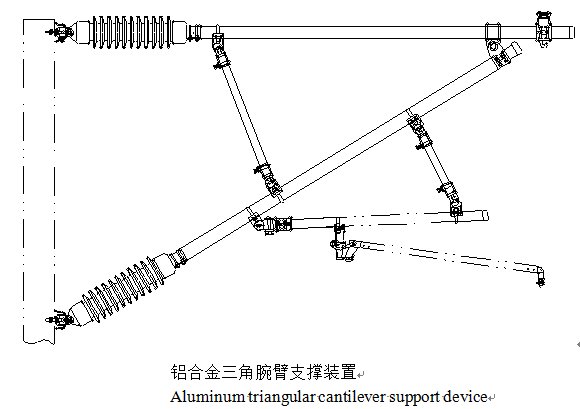 铝合金三角腕臂支撑装置

Aluminum triangular cantilever support device